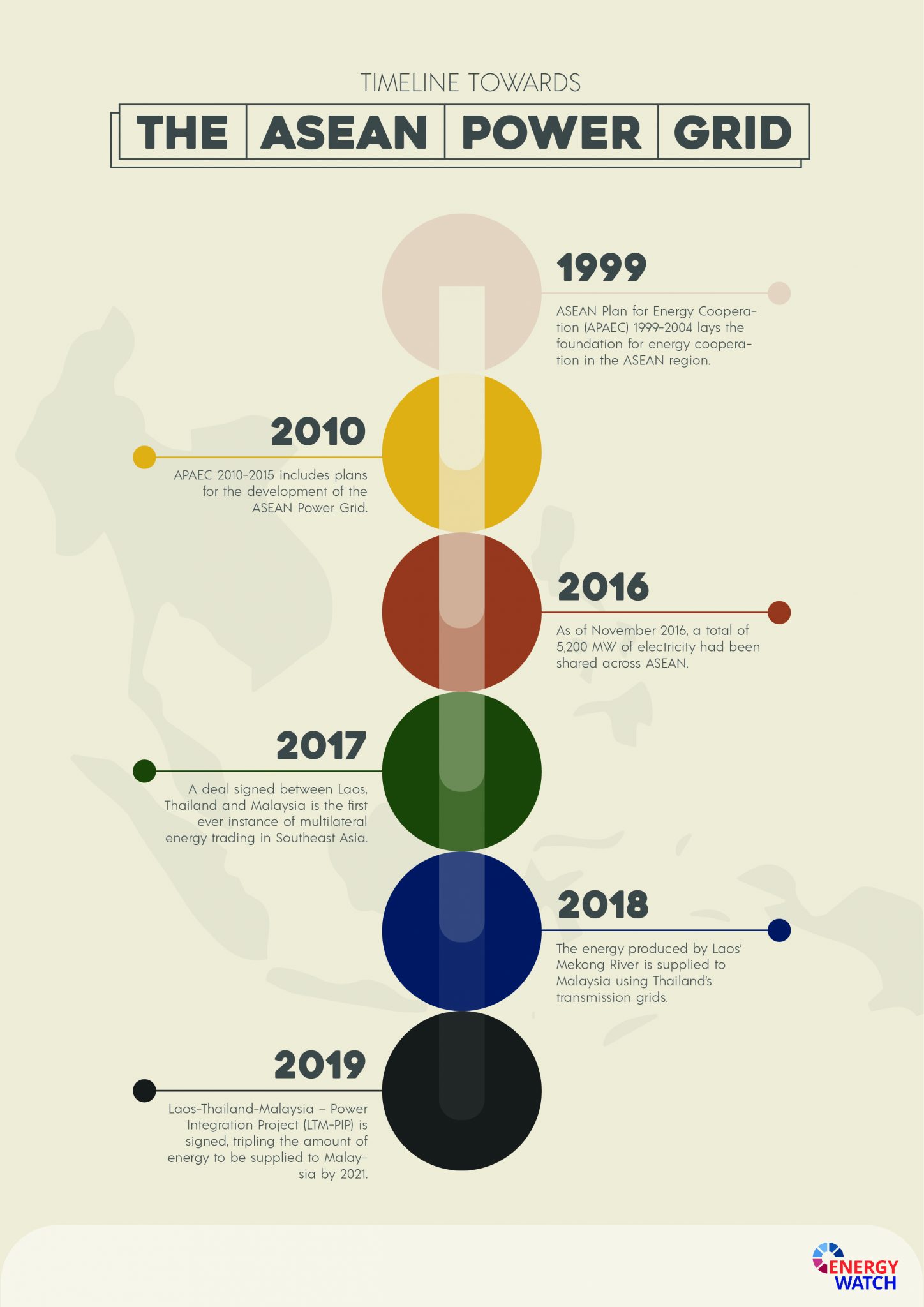 TIMELINE TOWARDS

THE ASEAN POWER GRID

1999

ASEAN Plan for Energy Cooperation (APAEC) 1999-2004 lays the foundation for energy cooperation in the ASEAN region.

2010

APAEC 2010-2015 includes plans for the development of the ASEAN Power Grid.

2016

As of November 2016, a total of 5,200 MW of electricity had been shared across ASEAN.

2017

A deal signed between Laos, Thailand and Malaysia is the first ever instance of multilateral energy trading in Southeast Asia.

2018

The energy produced by Laos' Mekong River is supplied to Malaysia using Thailand's transmission grids.

2019

Laos-Thailand-Malaysia – Power Integration Project (LTM-PIP) is signed, tripling the amount of energy to be supplied to Malaysia by 2021.

ENERGY WATCH