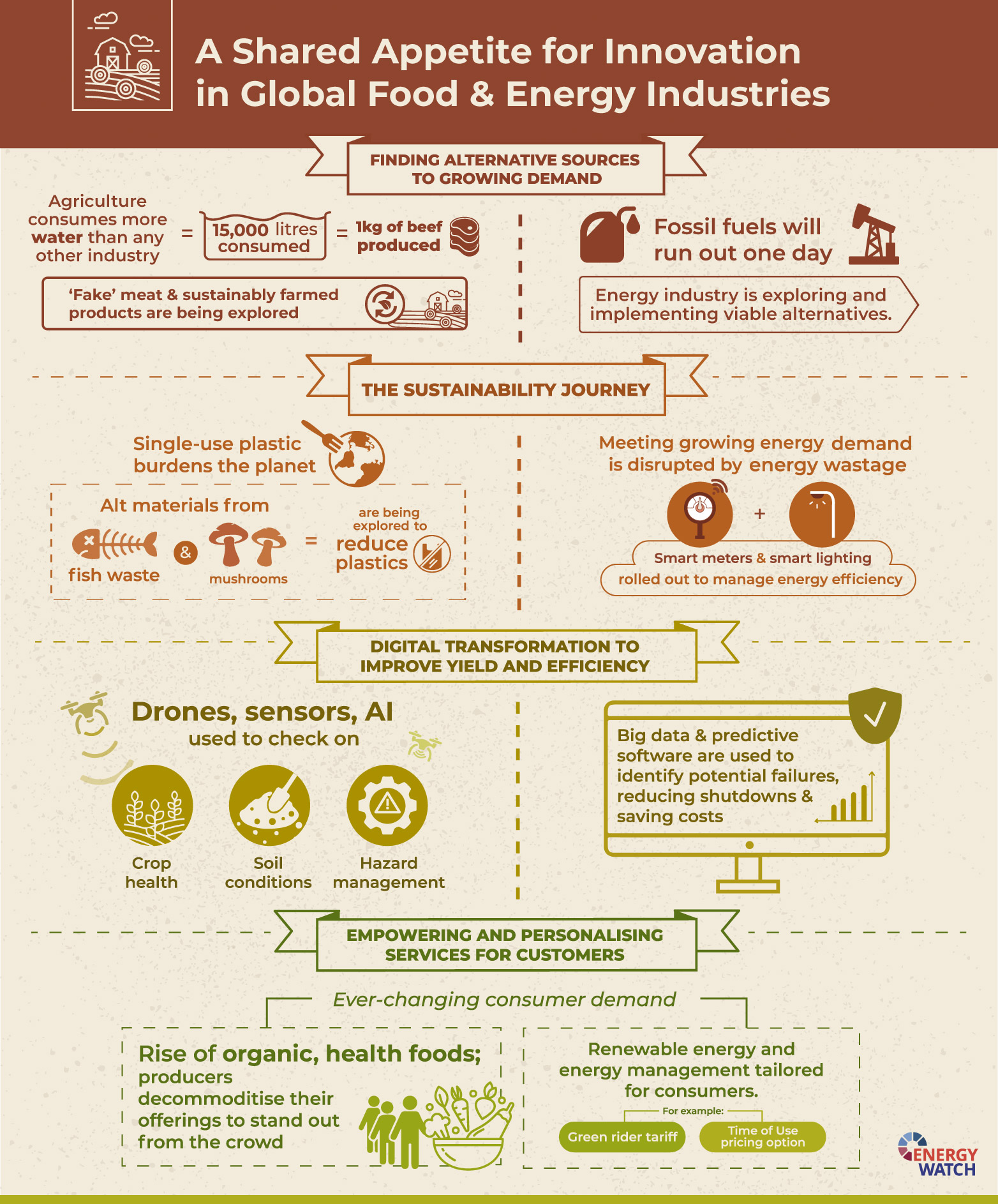 A Shared Appetite for Innovation in Global Food & Energy Industries

FINDING ALTERNATIVE SOURCES TO GROWING DEMAND

Agriculture consumes more water than any other industry = 15,000 litres consumed = 1kg of beef produced

'Fake' meat & sustainably farmed products are being explored

Fossil fuels will run out one day

Energy industry is exploring and implementing viable alternatives.

THE SUSTAINABILITY JOURNEY

Single-use plastic burdens the planet

Alt materials from fish waste & mushrooms = are being explored to reduce plastics

Meeting growing energy demand is disrupted by energy wastage

+

Smart meters & smart lighting rolled out to manage energy efficiency

DIGITAL TRANSFORMATION TO IMPROVE YIELD AND EFFICIENCY

Drones, sensors, AI used to check on

Crop health

Soil conditions

Hazard management

Big data & predictive software are used to identify potential failures, reducing shutdowns & saving costs

EMPOWERING AND PERSONALISING SERVICES FOR CUSTOMERS

Ever-changing consumer demand

Rise of organic, health foods; producers decommoditise their offerings to stand out from the crowd

Renewable energy and energy management tailored for consumers.

For example:

Green rider tariff

Time of Use pricing option

ENERGY WATCH