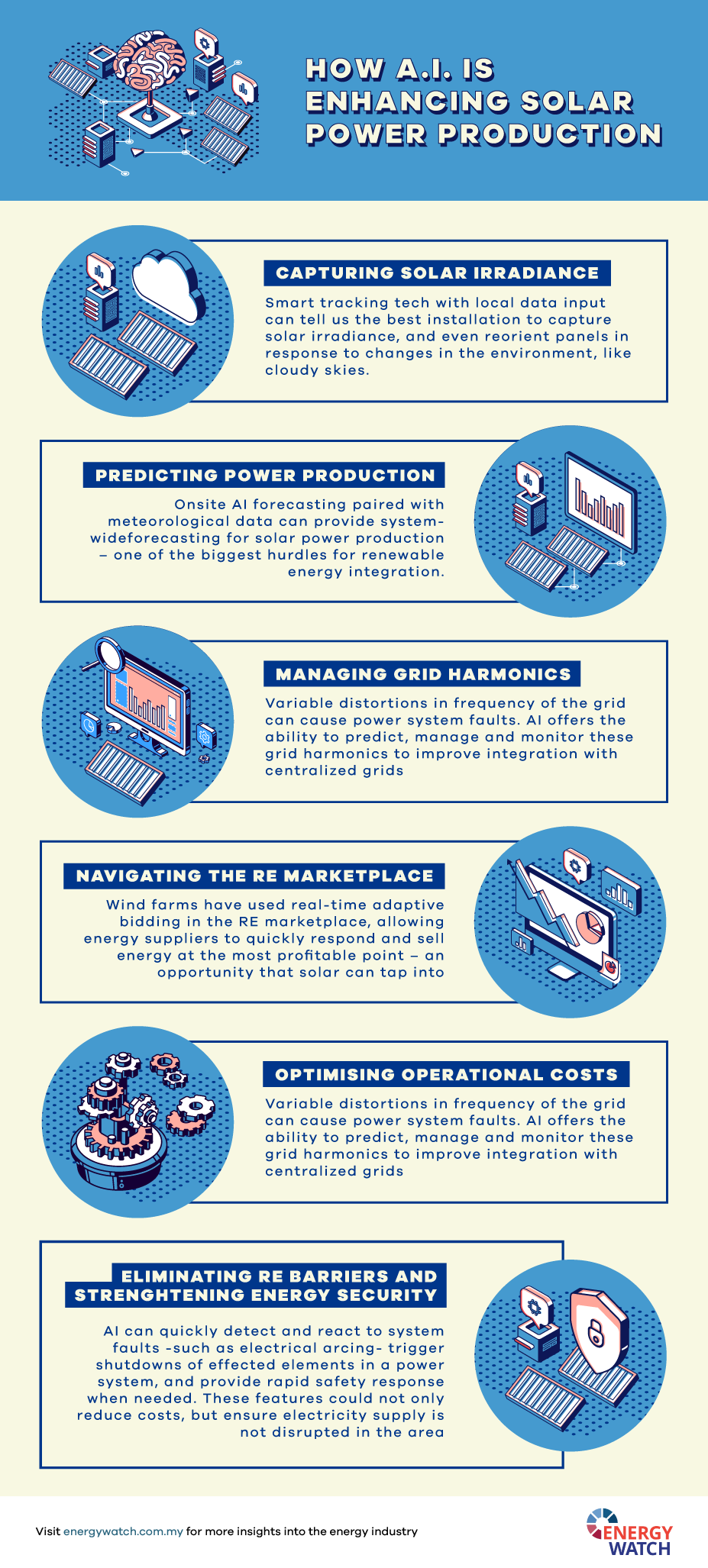 HOW A.I. IS ENHANCING SOLAR POWER PRODUCTION

CAPTURING SOLAR IRRADIANCE

Smart tracking tech with local data input can tell us the best installation to capture solar irradiance, and even reorient panels in response to changes in the environment, like cloudy skies.

PREDICTING POWER PRODUCTION

Onsite AI forecasting paired with meteorological data can provide system-wideforecasting for solar power production – one of the biggest hurdles for renewable energy integration.

MANAGING GRID HARMONICS

Variable distortions in frequency of the grid can cause power system faults. AI offers the ability to predict, manage and monitor these grid harmonics to improve integration with centralized grids

NAVIGATING THE RE MARKETPLACE

Wind farms have used real-time adaptive bidding in the RE marketplace, allowing energy suppliers to quickly respond and sell energy at the most profitable point – an opportunity that solar can tap into

OPTIMISING OPERATIONAL COSTS

Variable distortions in frequency of the grid can cause power system faults. AI offers the ability to predict, manage and monitor these grid harmonics to improve integration with centralized grids

ELIMINATING RE BARRIERS AND STRENGHTENING ENERGY SECURITY

AI can quickly detect and react to system faults -such as electrical arcing- trigger shutdowns of effected elements in a power system, and provide rapid safety response when needed. These features could not only reduce costs, but ensure electricity supply is not disrupted in the area

Visit energywatch.com.my for more insights into the energy industry

ENERGY WATCH