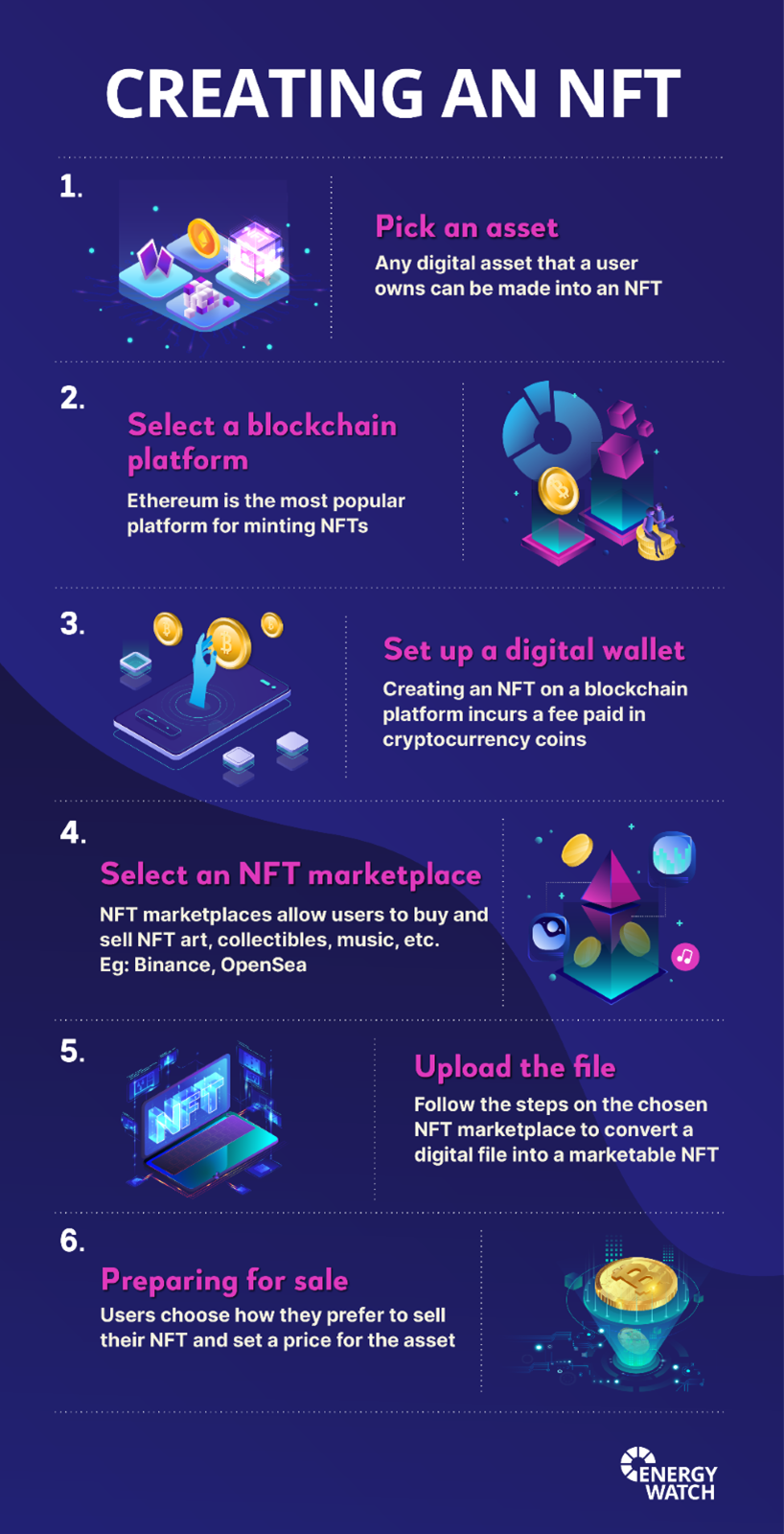 CREATING AN NFT

1.

Pick an asset

Any digital asset that a user owns can be made into an NFT

2.

Select a blockchain platform

Ethereum is the most popular platform for minting NFTs

3.

Set up a digital wallet

Creating an NFT on a blockchain platform incurs a fee paid in cryptocurrency coins

4.

Select an NFT marketplace

NFT marketplaces allow users to buy and sell NFT art, collectibles, music, etc. Eg: Binance, OpenSea

5.

NFT

Upload the file

Follow the steps on the chosen NFT marketplace to convert a digital file into a marketable NFT

6.

Preparing for sale

Users choose how they prefer to sell their NFT and set a price for the asset

ENERGY WATCH