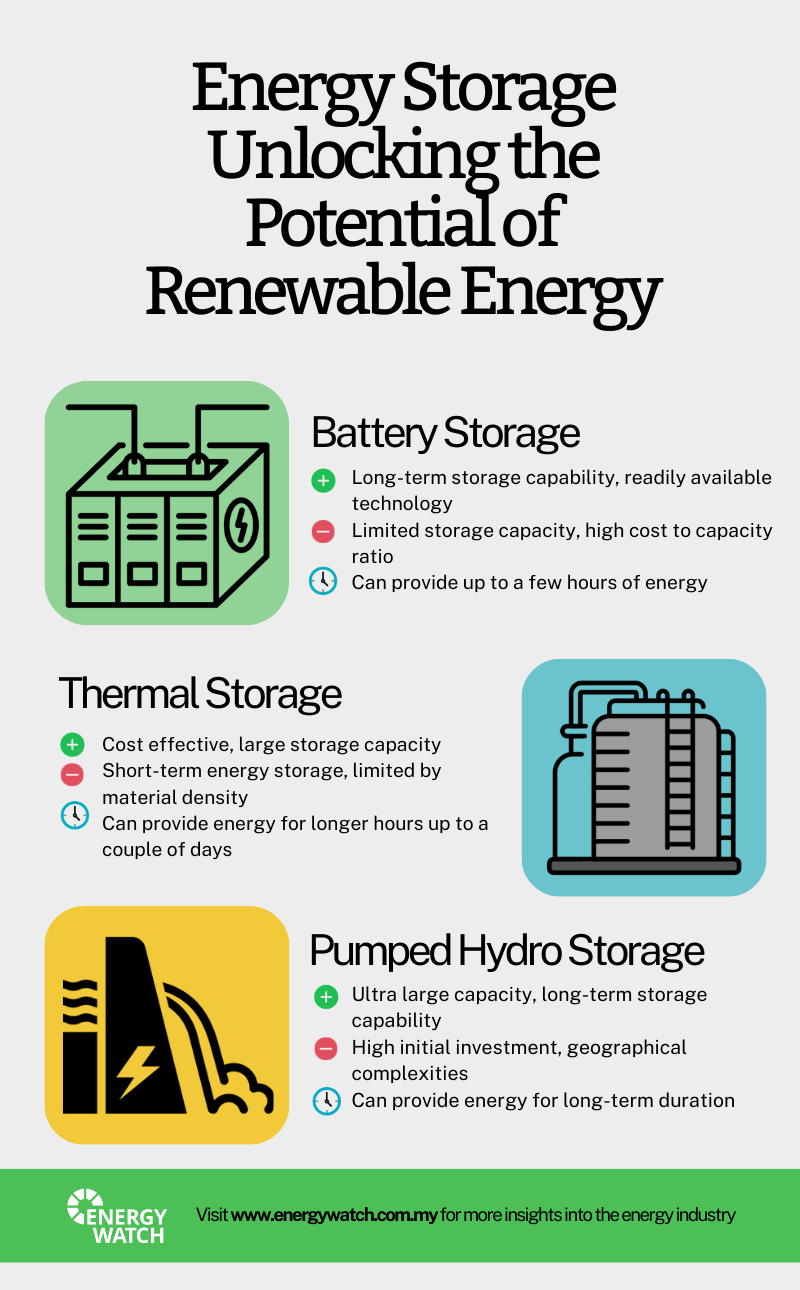 Energy Storage Unlocking the Potential of Renewable Energy

Battery Storage

Long-term storage capability, readily available technology

Limited storage capacity, high cost to capacity ratio

Can provide up to a few hours of energy

Thermal Storage

Cost effective, large storage capacity

Short-term energy storage, limited by material density

Can provide energy for longer hours up to a couple of days

Pumped Hydro Storage

Ultra large capacity, long-term storage capability

High initial investment, geographical complexities

Can provide energy for long-term duration

ENERGY WATCH

Visit www.energywatch.com.my for more insights into the energy industry